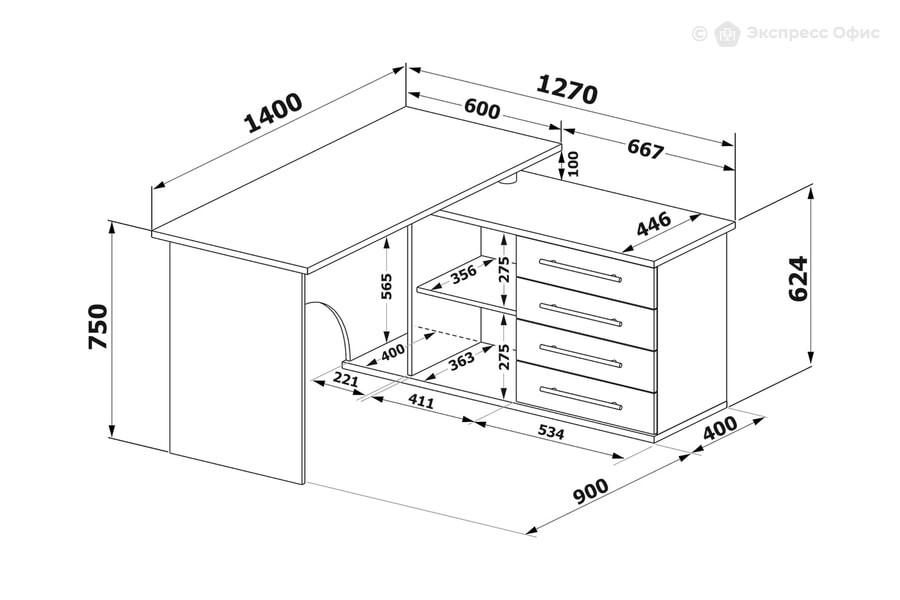 © Экспресс Офис

1400
1270
600
667
100
446
624
750
565
356
275
400
363
275
221
411
534
400
900